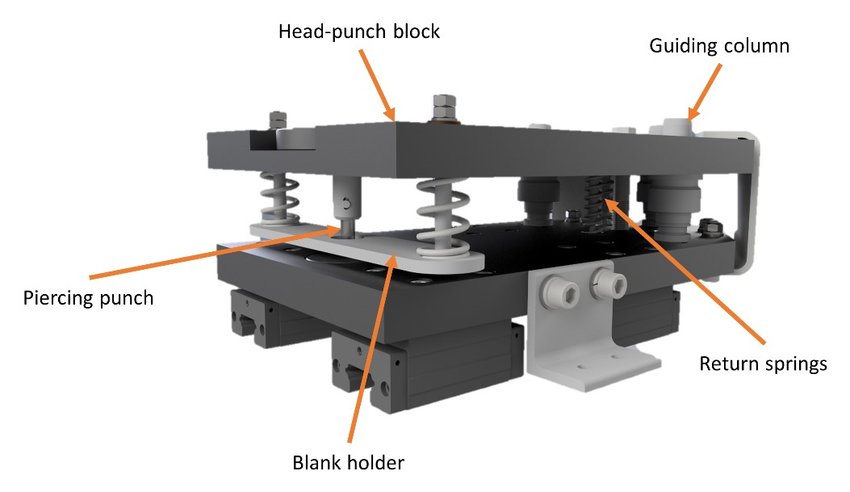 Head-punch block

Guiding column

Piercing punch

Return springs

Blank holder